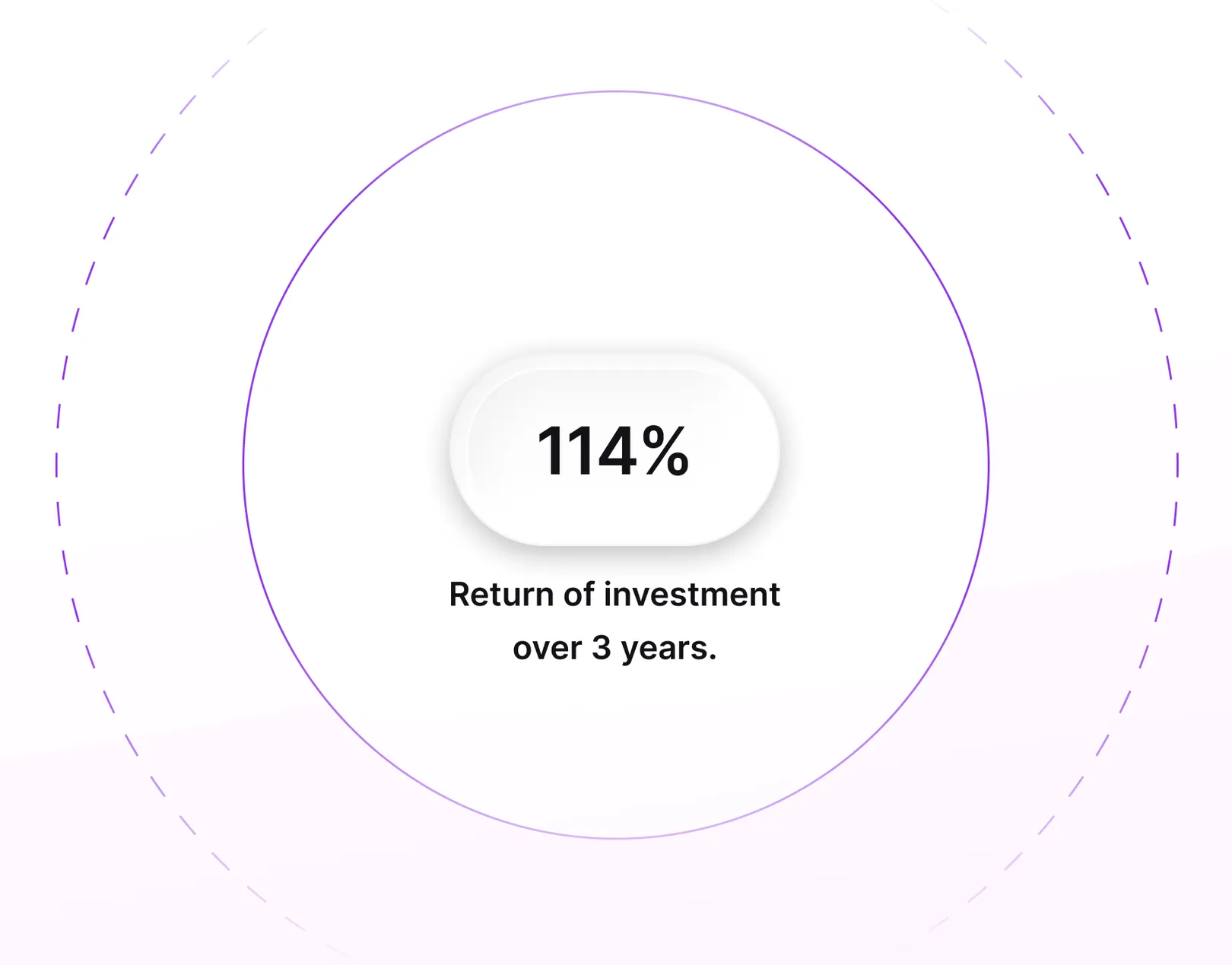 114%

Return of investment over 3 years.